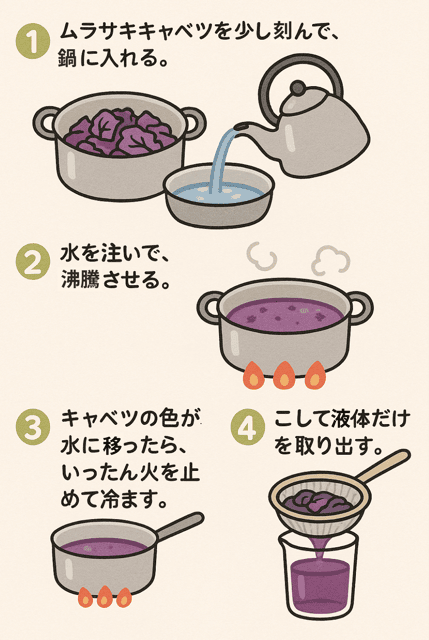 1 ムラサキキャベツを少し刻んで、鍋に入れる。

2 水を注いで、沸騰させる。

3 キャベツの色が水に移ったら、いったん火を止めて冷ます。

4 こして液体だけを取り出す。