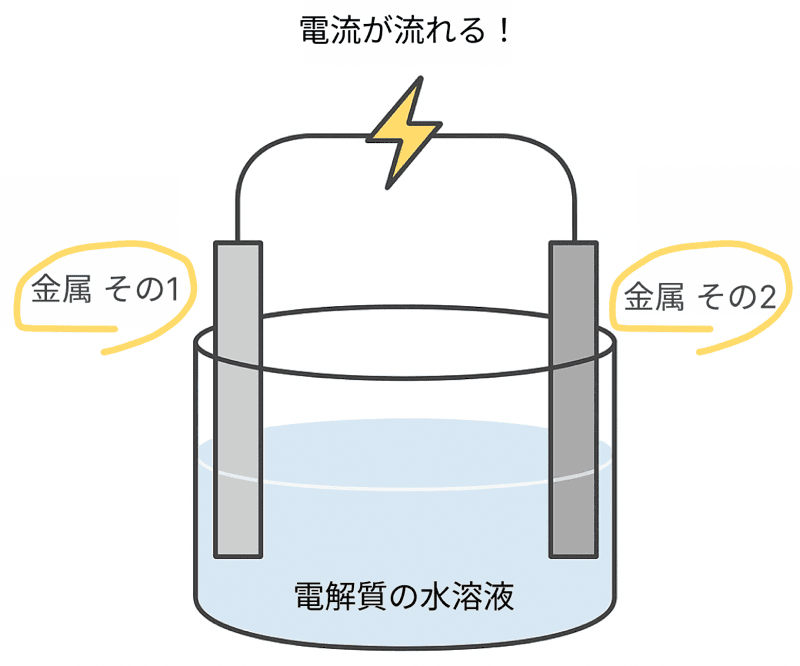 電流が流れる！

金属 その1

金属 その2

電解質の水溶液